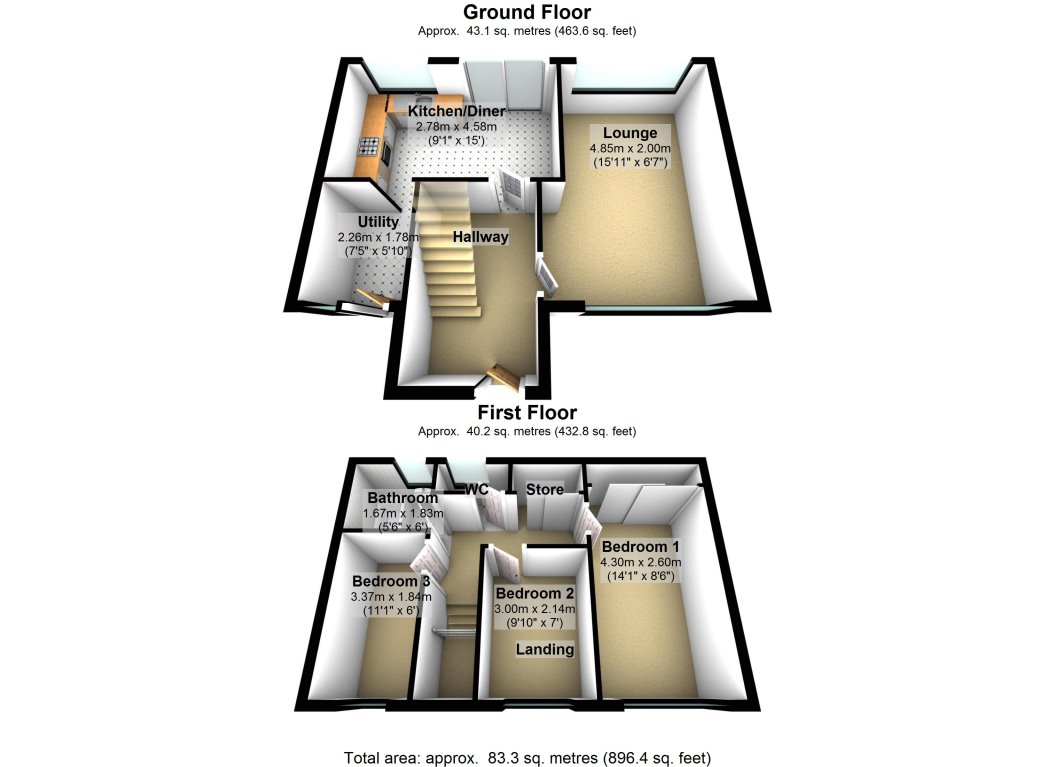 Ground Floor
Approx. 43.1 sq. metres (463.6 sq. feet)

Kitchen/Diner
2.78m x 4.58m
(9'1" x 15')

Lounge
4.85m x 2.00m
(15'11" x 6'7")

Utility
2.26m x 1.78m
(7'5" x 5'10")

Hallway

First Floor
Approx. 40.2 sq. metres (432.8 sq. feet)

Bathroom
1.67m x 1.83m
(5'6" x 6')

WC

Store

Bedroom 1
4.30m x 2.60m
(14'1" x 8'6")

Bedroom 3
3.37m x 1.84m
(11'1" x 6')

Bedroom 2
3.00m x 2.14m
(9'10" x 7')

Landing

Total area: approx. 83.3 sq. metres (896.4 sq. feet)